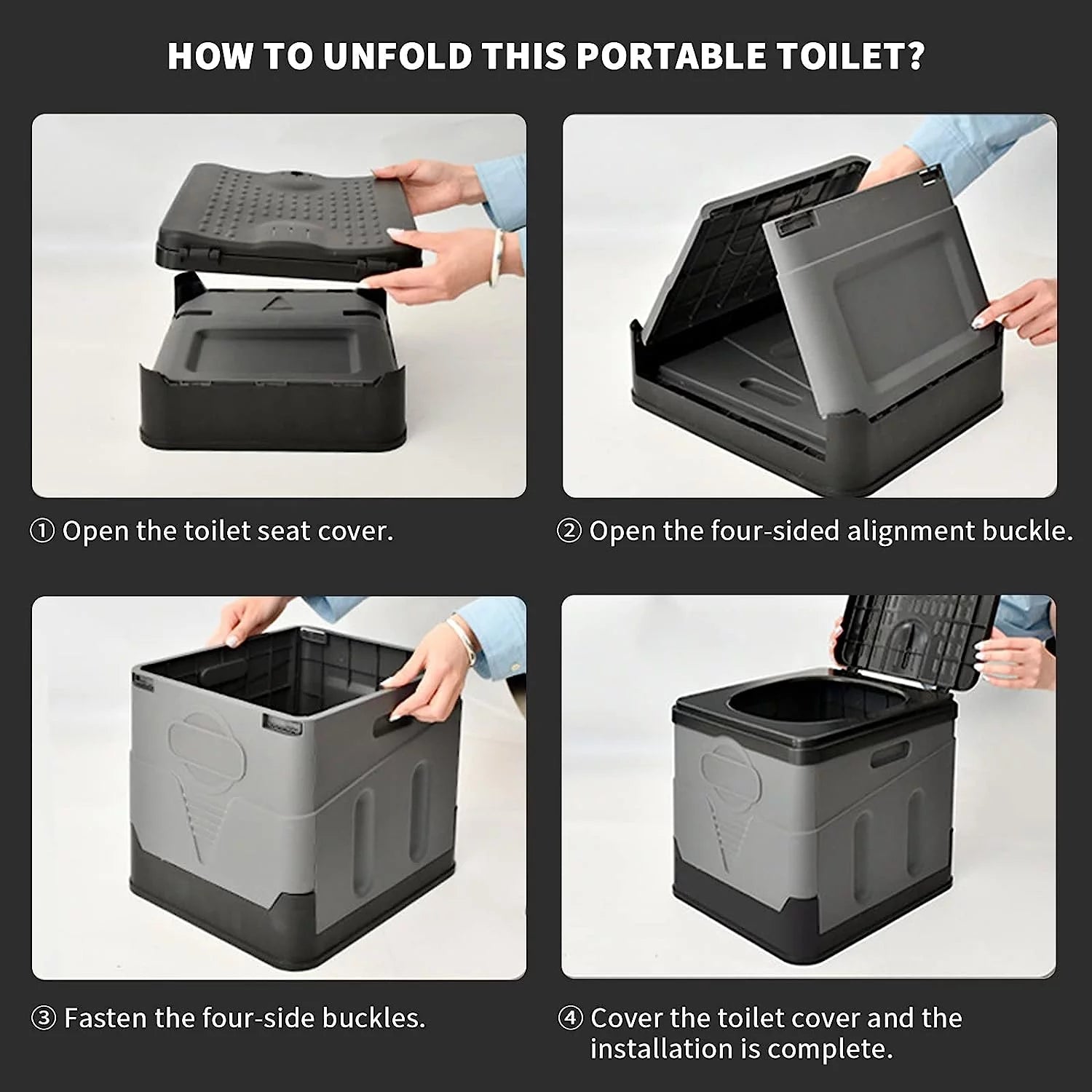 HOW TO UNFOLD THIS PORTABLE TOILET?

① Open the toilet seat cover.

② Open the four-sided alignment buckle.

③ Fasten the four-side buckles.

④ Cover the toilet cover and the installation is complete.